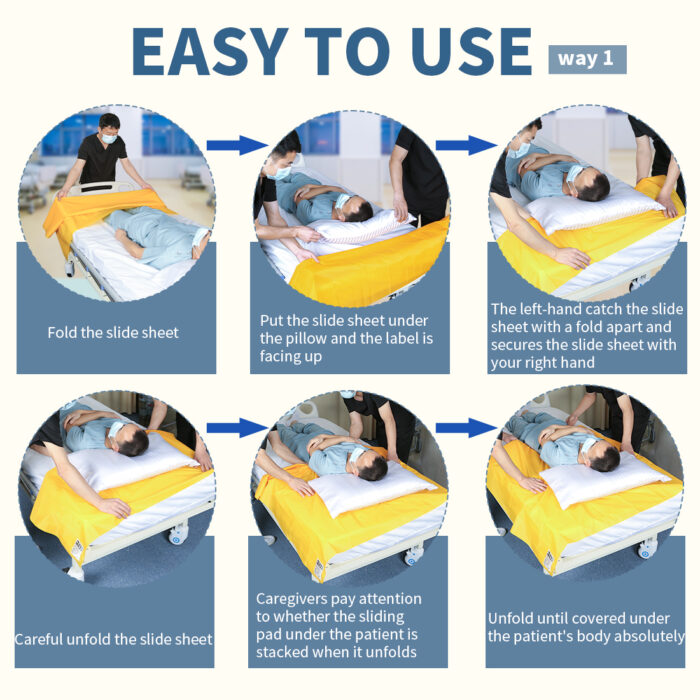 EASY TO USE way 1

Fold the slide sheet

Put the slide sheet under the pillow and the label is facing up

The left-hand catch the slide sheet with a fold apart and secures the slide sheet with your right hand

Careful unfold the slide sheet

Caregivers pay attention to whether the sliding pad under the patient is stacked when it unfolds

Unfold until covered under the patient's body absolutely