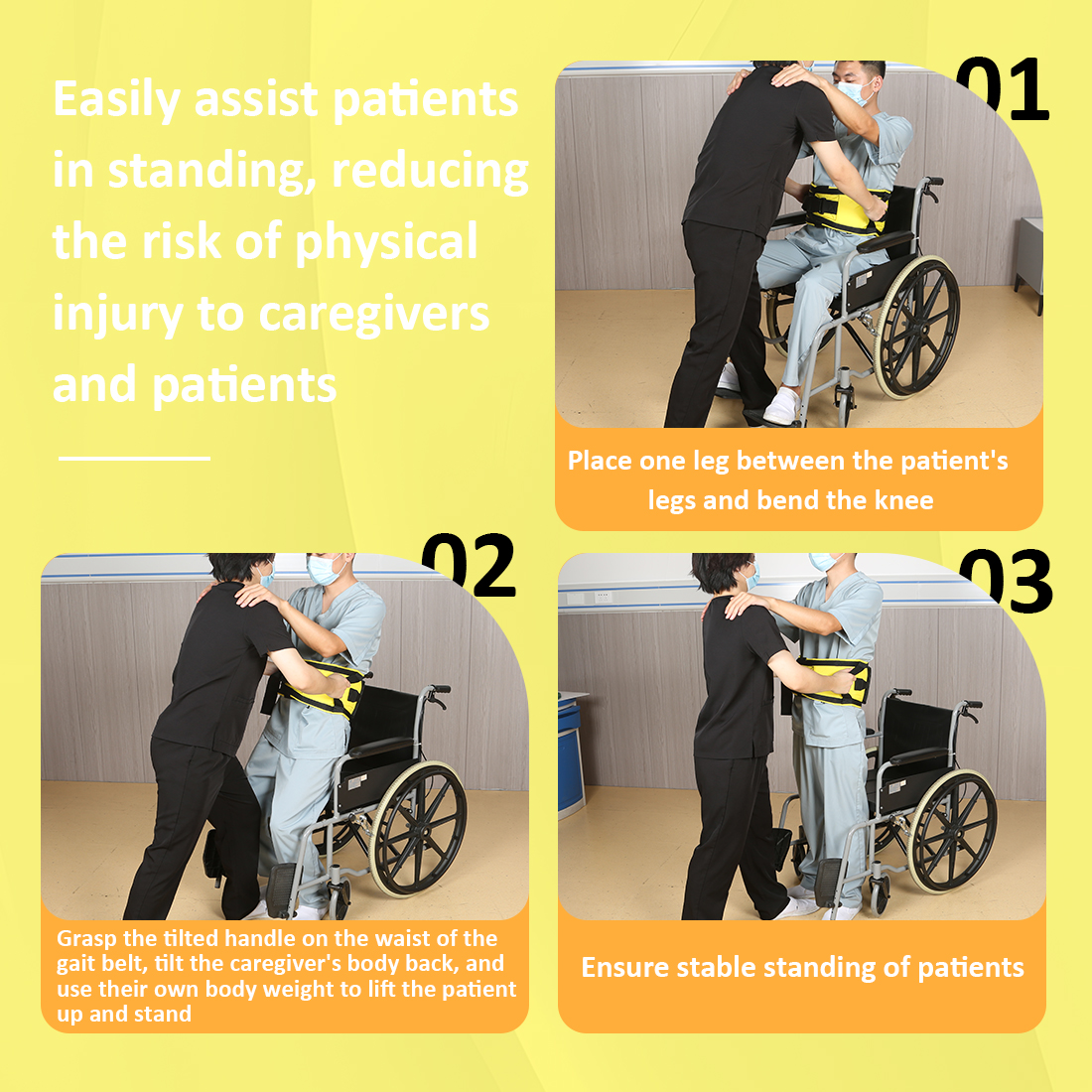 Easily assist patients in standing, reducing the risk of physical injury to caregivers and patients

01

Place one leg between the patient's legs and bend the knee

02

Grasp the tilted handle on the waist of the gait belt, tilt the caregiver's body back, and use their own body weight to lift the patient up and stand

03

Ensure stable standing of patients