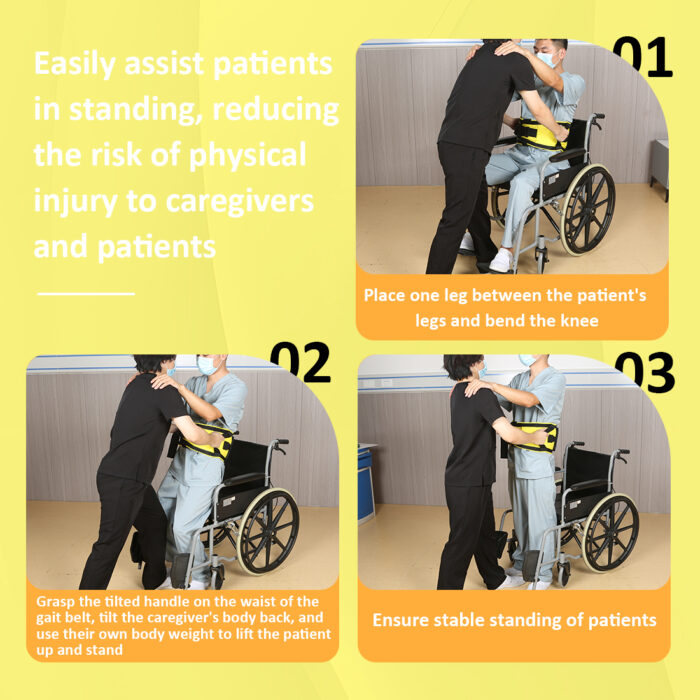 Easily assist patients in standing, reducing the risk of physical injury to caregivers and patients

01

Place one leg between the patient's legs and bend the knee

02

Grasp the tilted handle on the waist of the gait belt, tilt the caregiver's body back, and use their own body weight to lift the patient up and stand

03

Ensure stable standing of patients